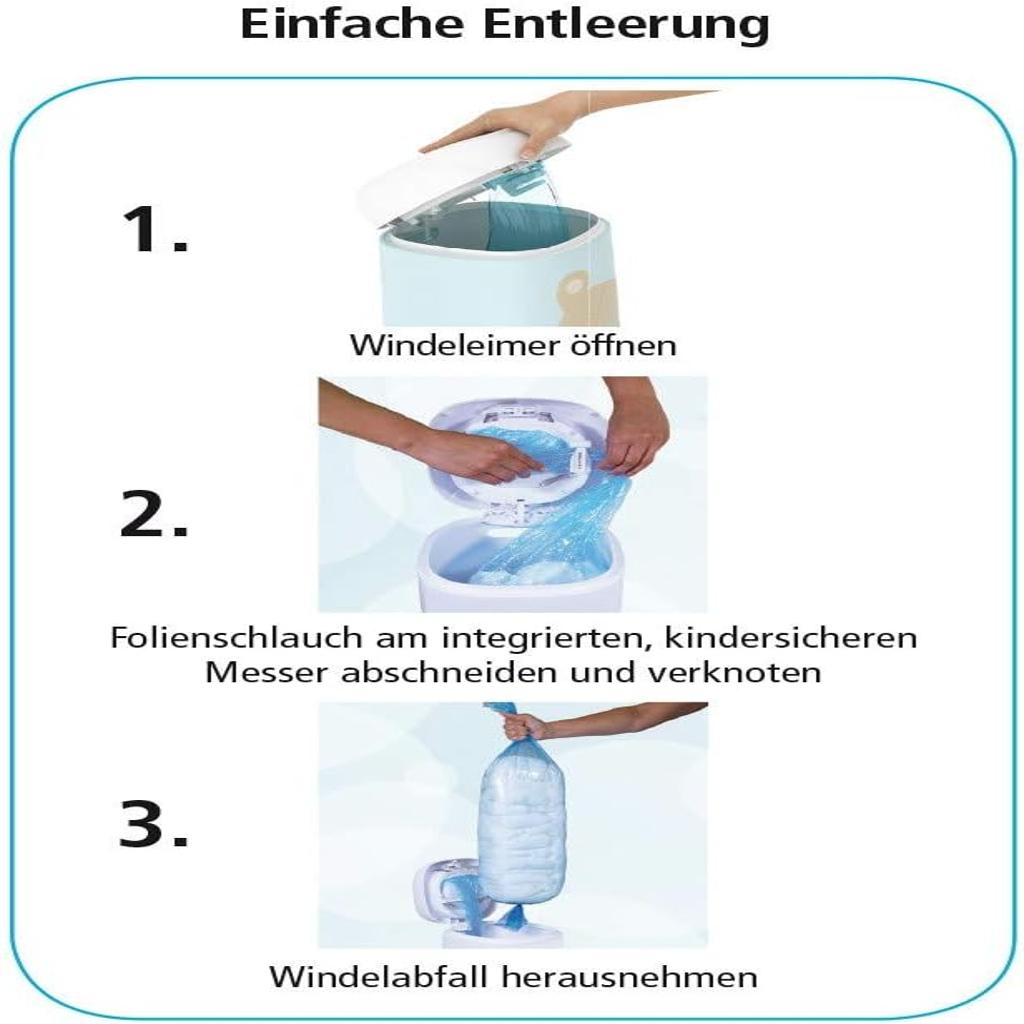 Einfache Entleerung

1.

Windeleimer öffnen

2.

Folienschlauch am integrierten, kindersicheren Messer abschneiden und verknoten

3.

Windelabfall herausnehmen