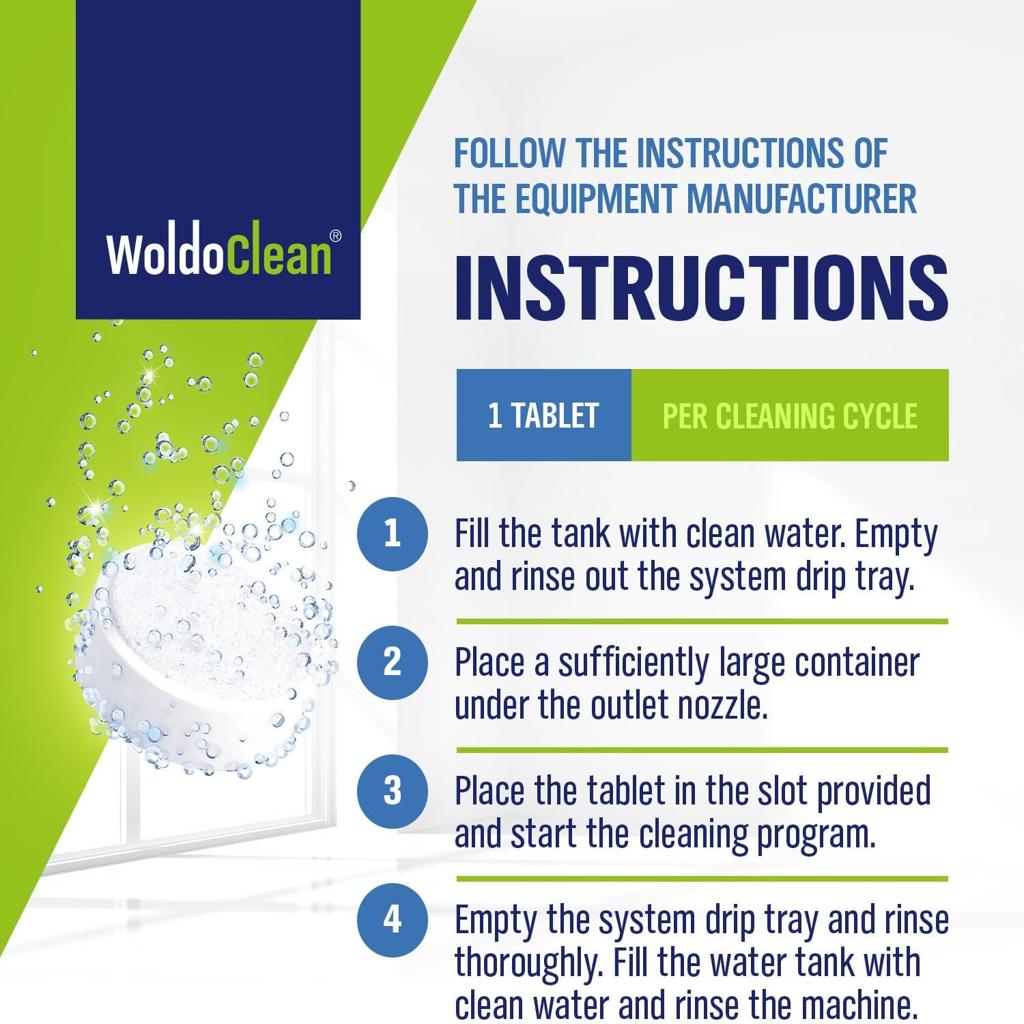 WoldoClean®

FOLLOW THE INSTRUCTIONS OF THE EQUIPMENT MANUFACTURER

INSTRUCTIONS

1 TABLET PER CLEANING CYCLE

1 Fill the tank with clean water. Empty and rinse out the system drip tray.

2 Place a sufficiently large container under the outlet nozzle.

3 Place the tablet in the slot provided and start the cleaning program.

4 Empty the system drip tray and rinse thoroughly. Fill the water tank with clean water and rinse the machine.