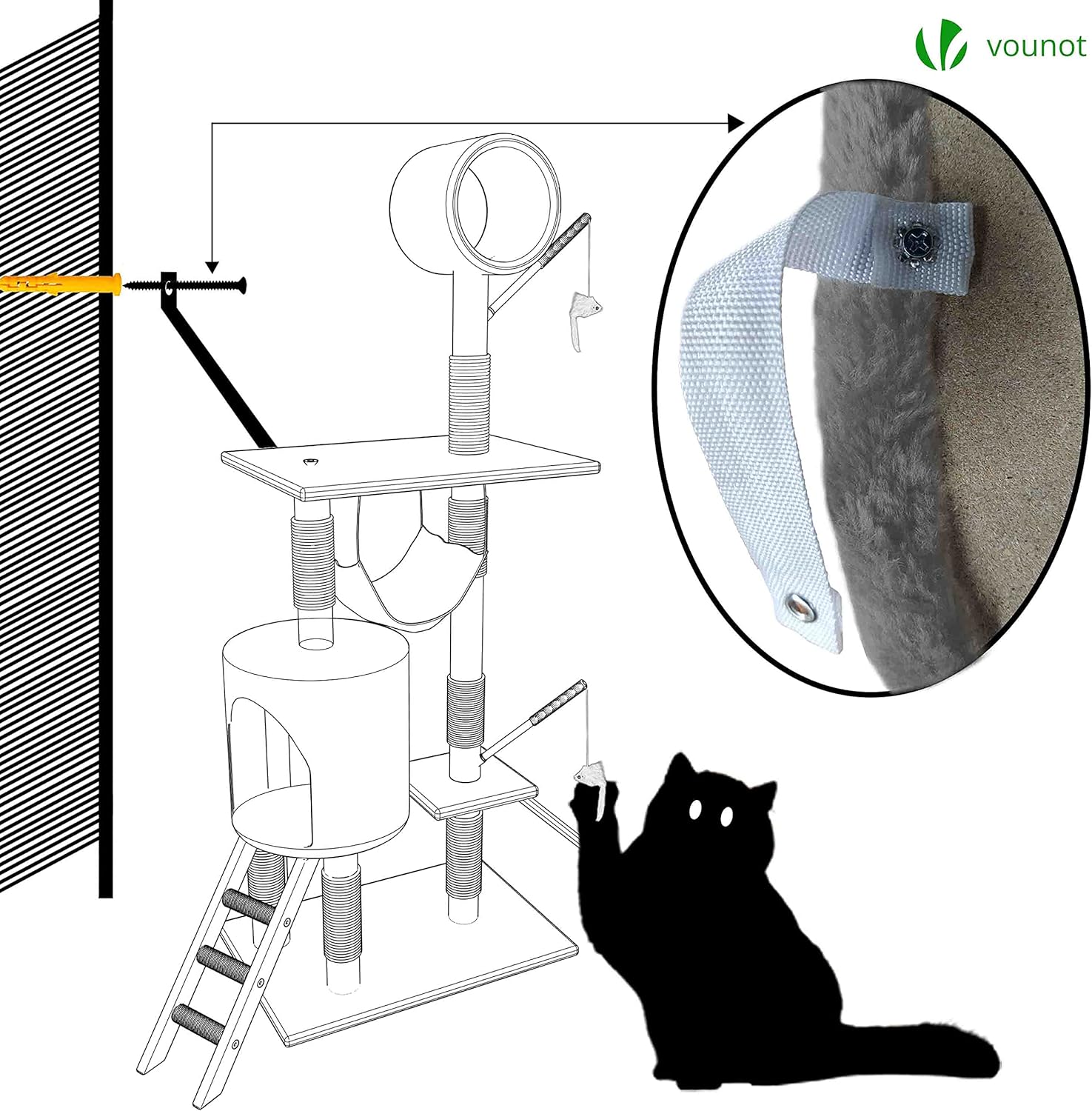 vounot