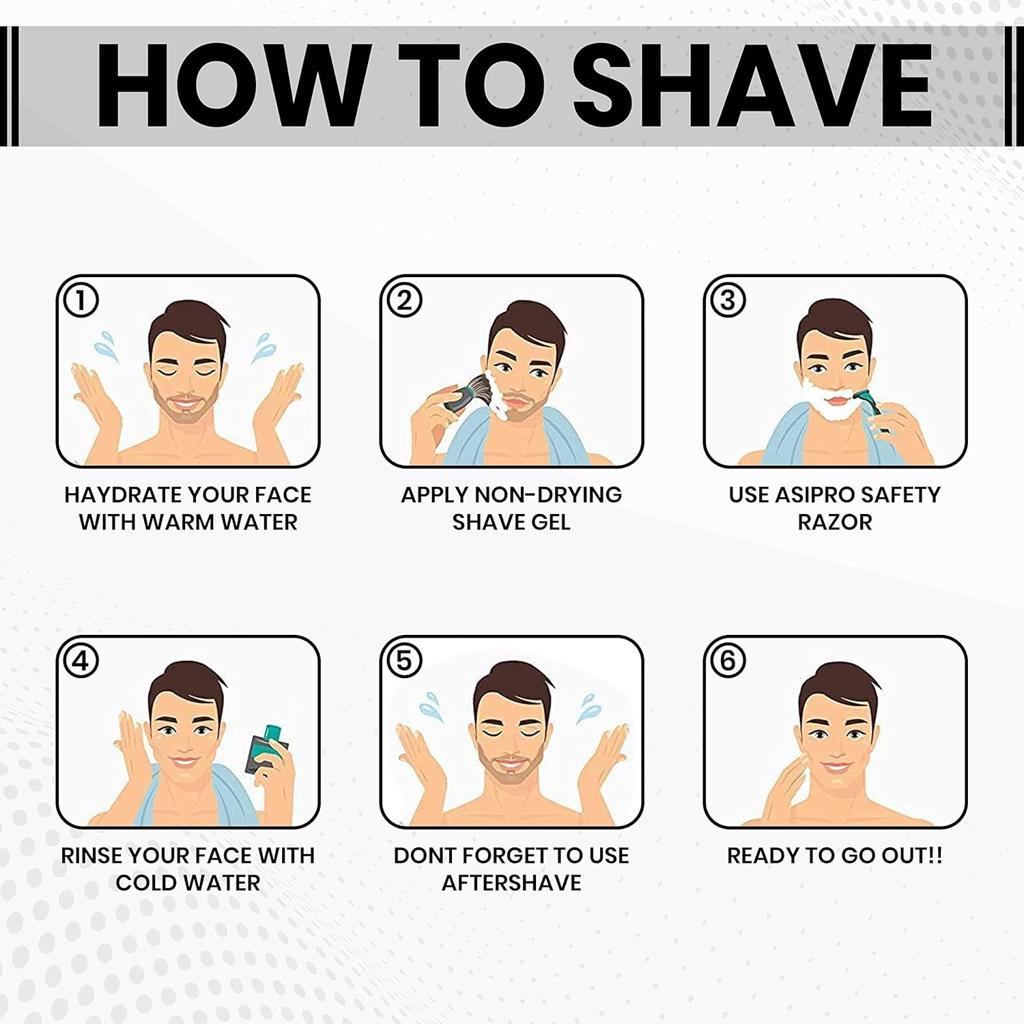 HOW TO SHAVE

①
HAYDRATE YOUR FACE WITH WARM WATER

②
APPLY NON-DRYING SHAVE GEL

③
USE ASIPRO SAFETY RAZOR

④
RINSE YOUR FACE WITH COLD WATER

⑤
DONT FORGET TO USE AFTERSHAVE

⑥
READY TO GO OUT!!