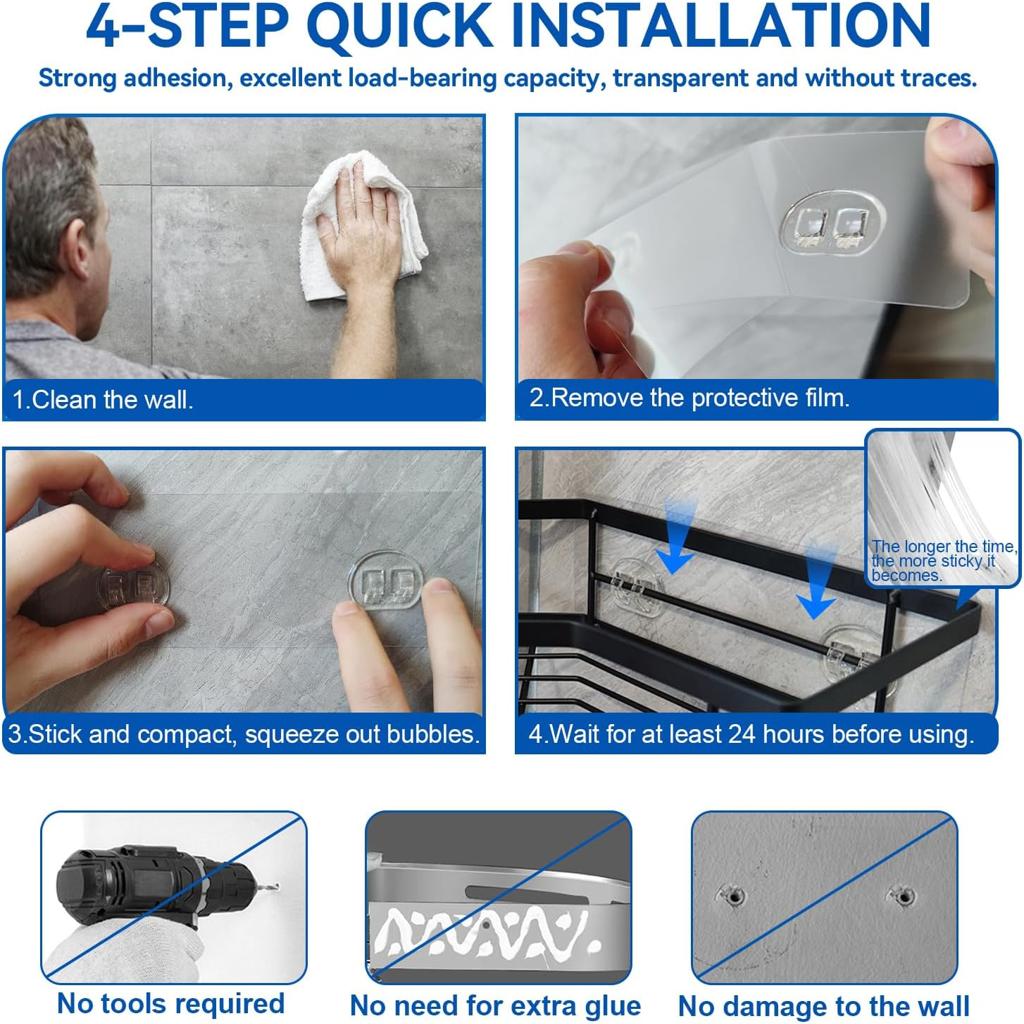 4-STEP QUICK INSTALLATION

Strong adhesion, excellent load-bearing capacity, transparent and without traces.

1.Clean the wall.

2.Remove the protective film.

3.Stick and compact, squeeze out bubbles.

The longer the time, the more sticky it becomes.

4.Wait for at least 24 hours before using.

No tools required

No need for extra glue

No damage to the wall