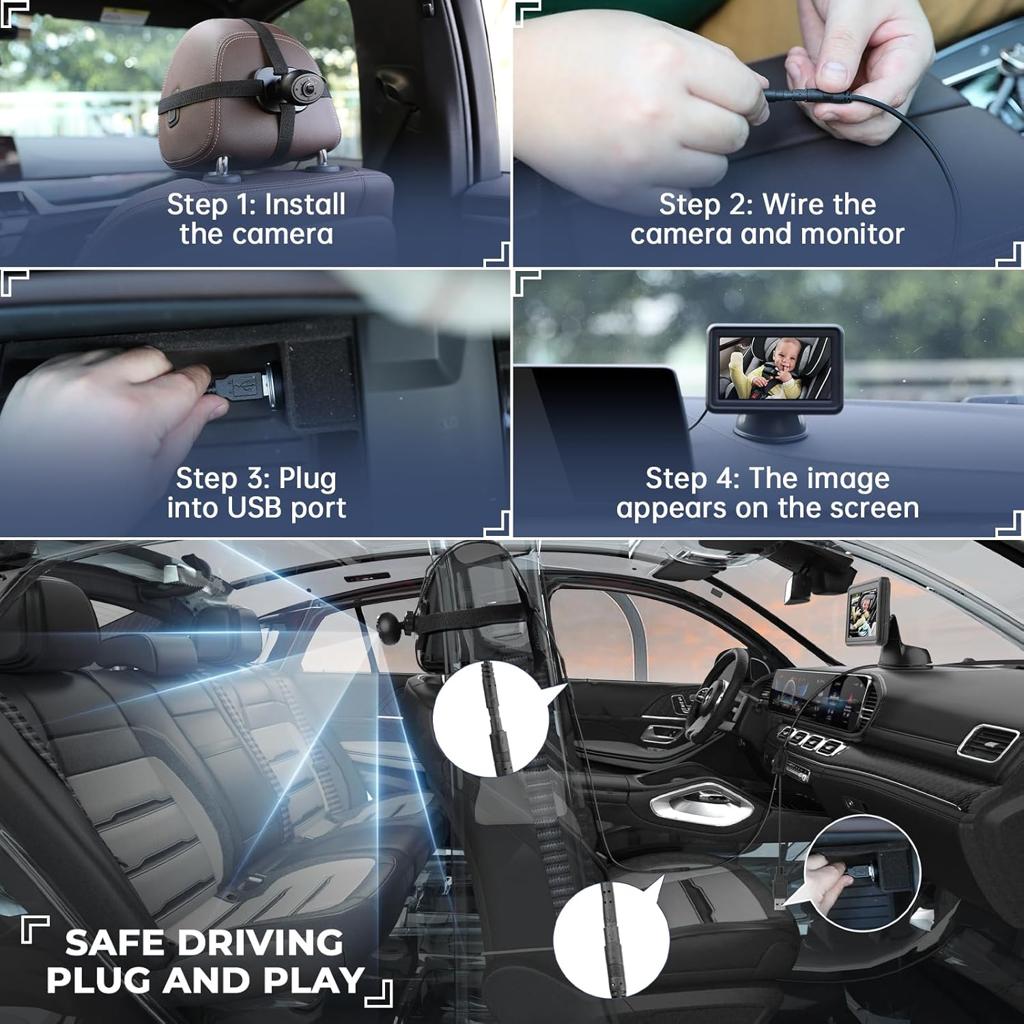 Step 1: Install the camera

Step 2: Wire the camera and monitor

Step 3: Plug into USB port

Step 4: The image appears on the screen

SAFE DRIVING PLUG AND PLAY