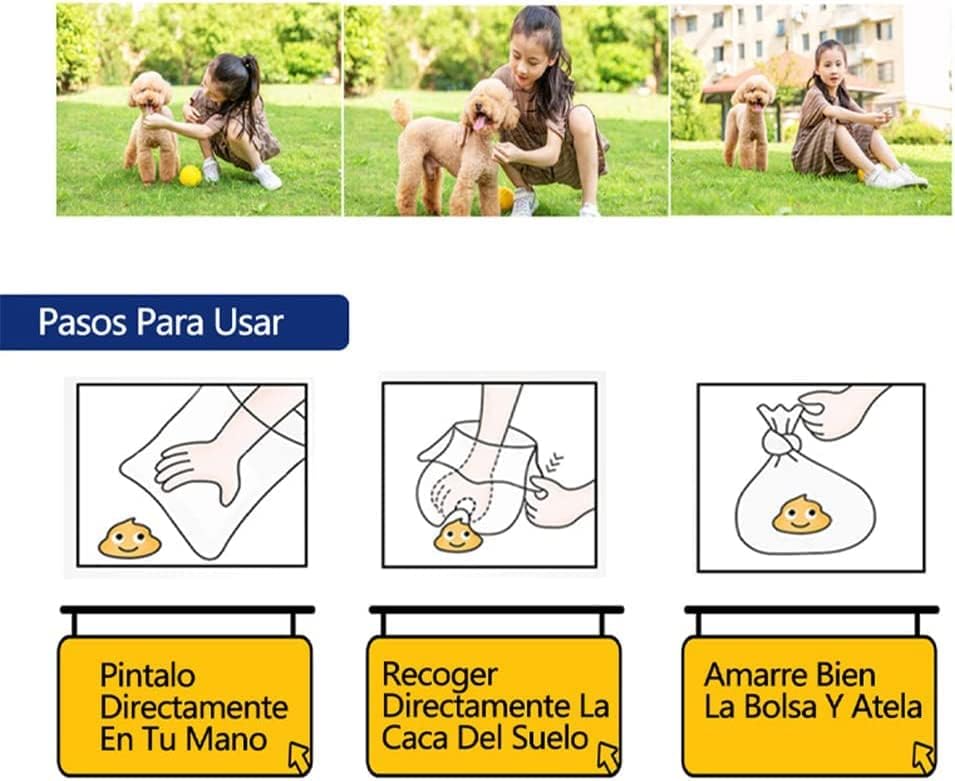 Pasos Para Usar

Pintalo Directamente En Tu Mano

Recoger Directamente La Caca Del Suelo

Amarre Bien La Bolsa Y Atela