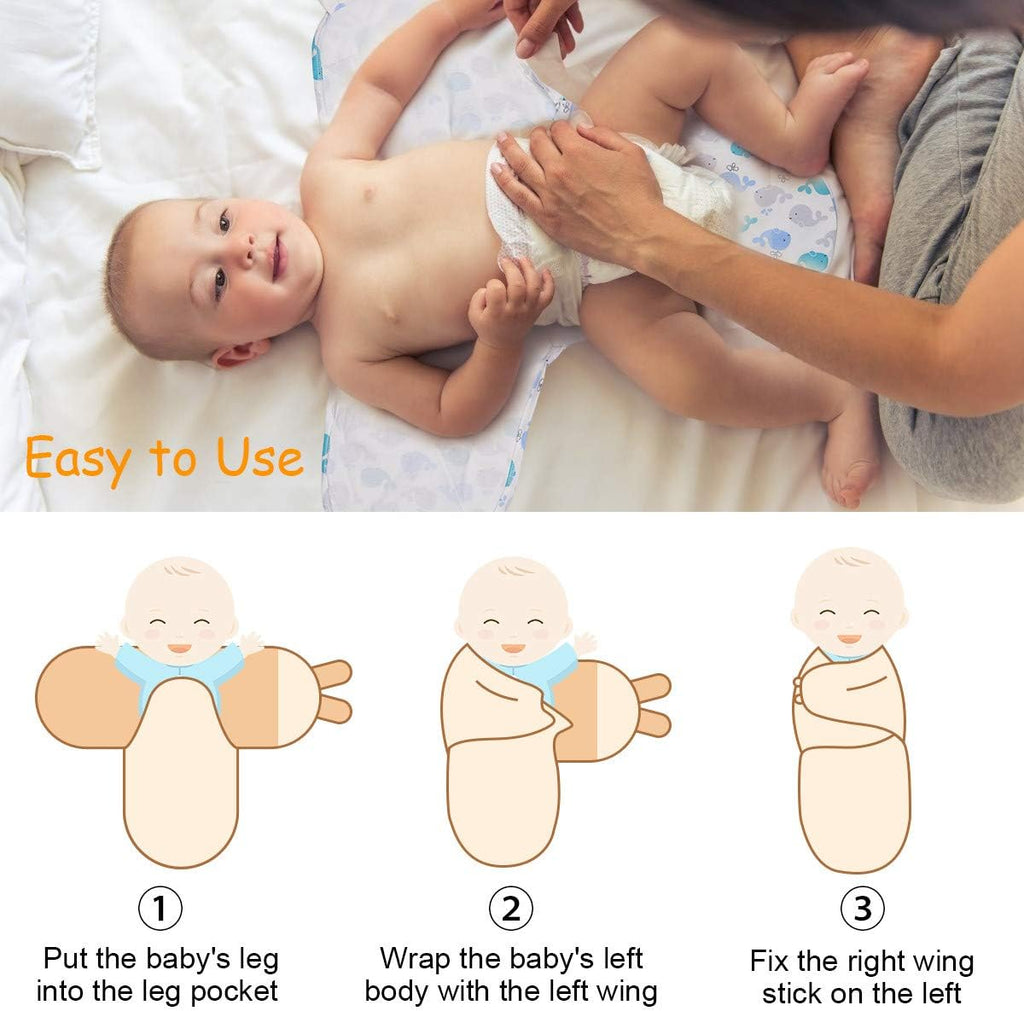 Easy to Use

①
Put the baby's leg into the leg pocket

②
Wrap the baby's left body with the left wing

③
Fix the right wing stick on the left